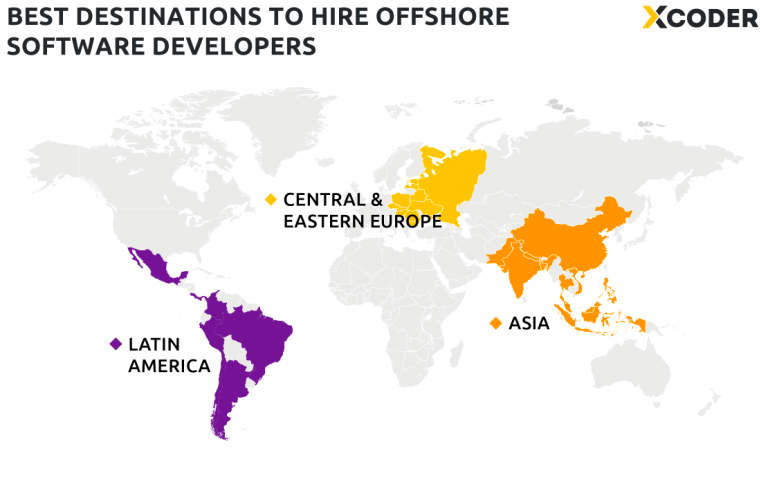 BEST DESTINATIONS TO HIRE OFFSHORE SOFTWARE DEVELOPERS

XCODER

CENTRAL & EASTERN EUROPE

ASIA

LATIN AMERICA